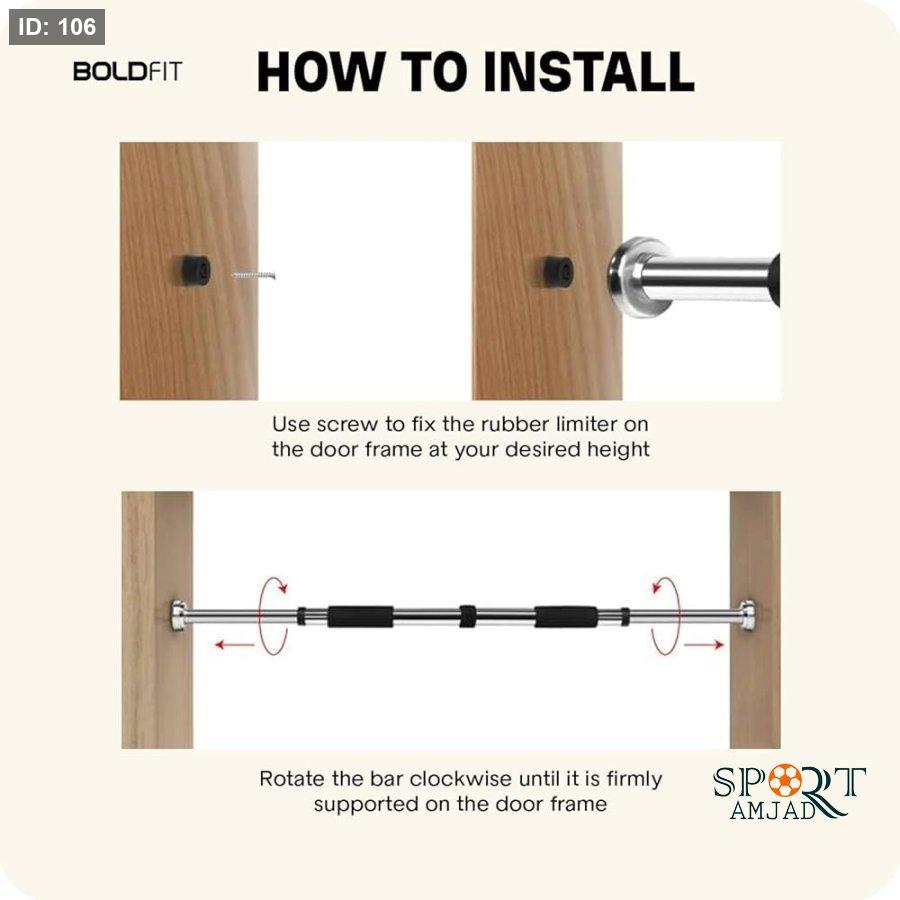 ID: 106

BOLDFIT

HOW TO INSTALL

Use screw to fix the rubber limiter on the door frame at your desired height

Rotate the bar clockwise until it is firmly supported on the door frame

SPORT
AMJAD